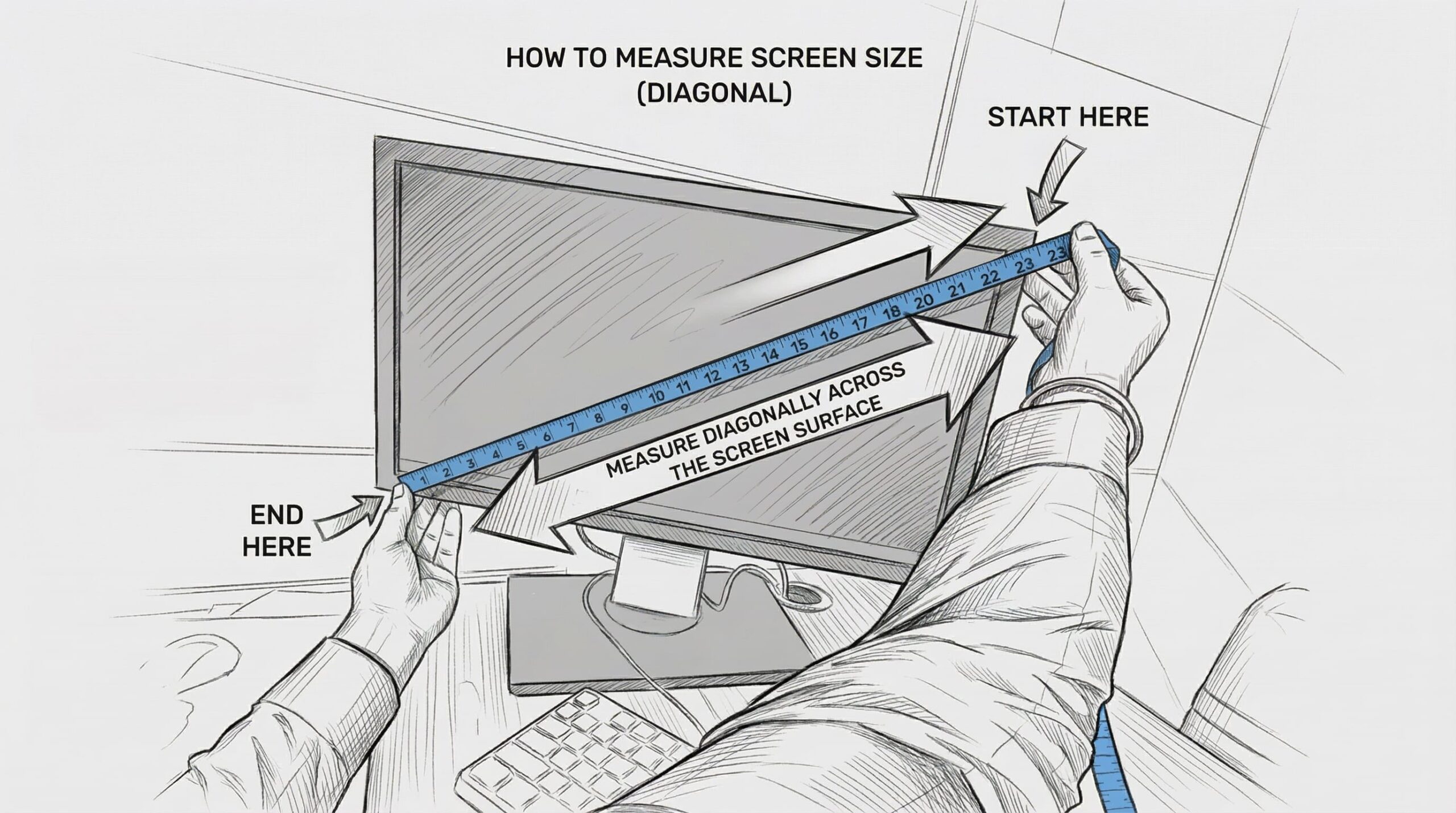 HOW TO MEASURE SCREEN SIZE (DIAGONAL)

START HERE

1 2 3 4 5 6 7 8 9 10 11 12 13 14 15 16 17 18 20 21 22 23 23

MEASURE DIAGONALLY ACROSS THE SCREEN SURFACE

END HERE